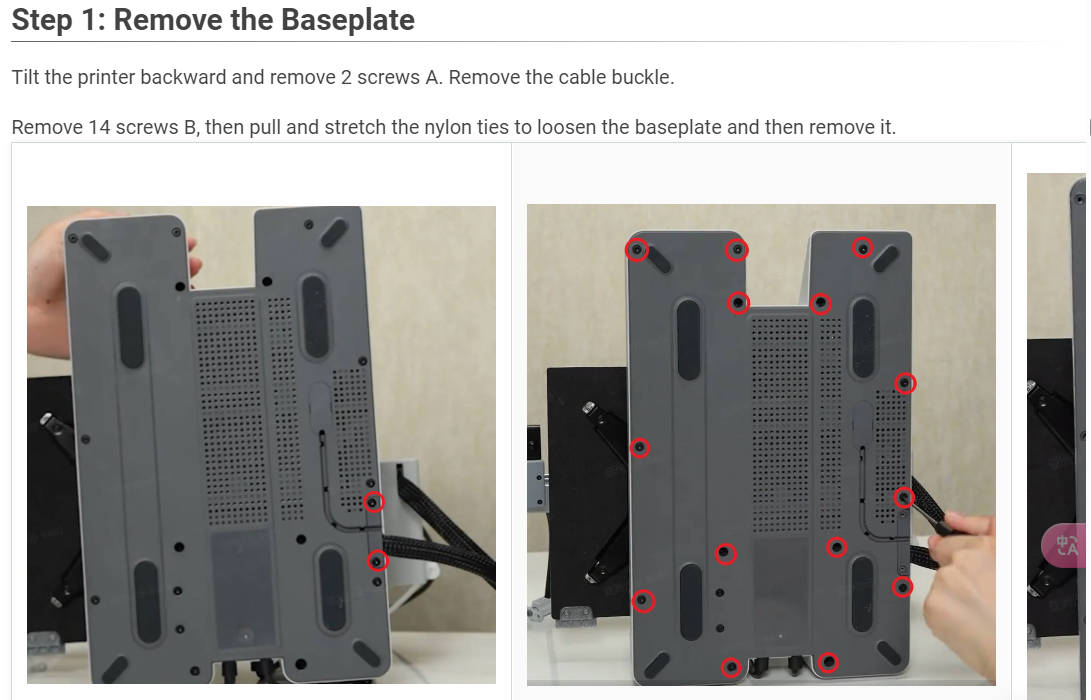 Step 1: Remove the Baseplate

Tilt the printer backward and remove 2 screws A. Remove the cable buckle.

Remove 14 screws B, then pull and stretch the nylon ties to loosen the baseplate and then remove it.