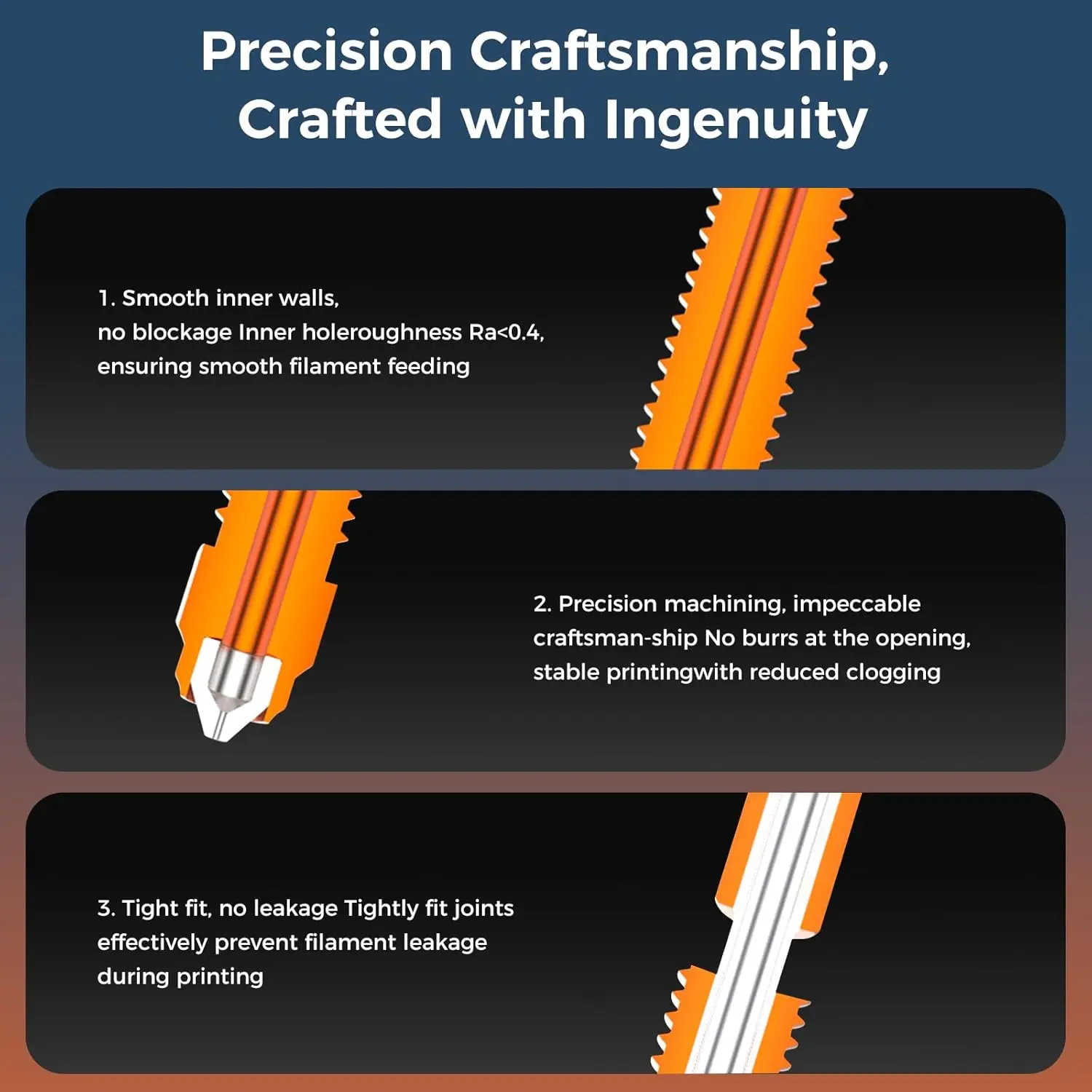 Precision Craftsmanship, Crafted with Ingenuity

1. Smooth inner walls, no blockage Inner holeroughness Ra<0.4, ensuring smooth filament feeding

2. Precision machining, impeccable craftsman-ship No burrs at the opening, stable printingwith reduced clogging

3. Tight fit, no leakage Tightly fit joints effectively prevent filament leakage during printing